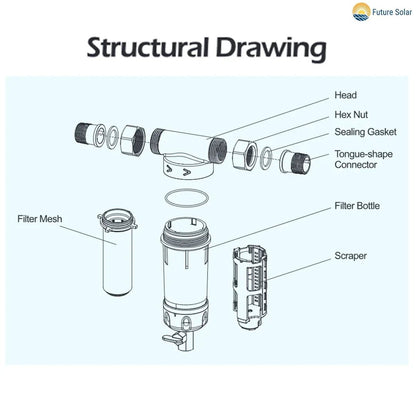 Future Solar

Structural Drawing

Head

Hex Nut

Sealing Gasket

Tongue-shape Connector

Filter Bottle

Filter Mesh

Scraper