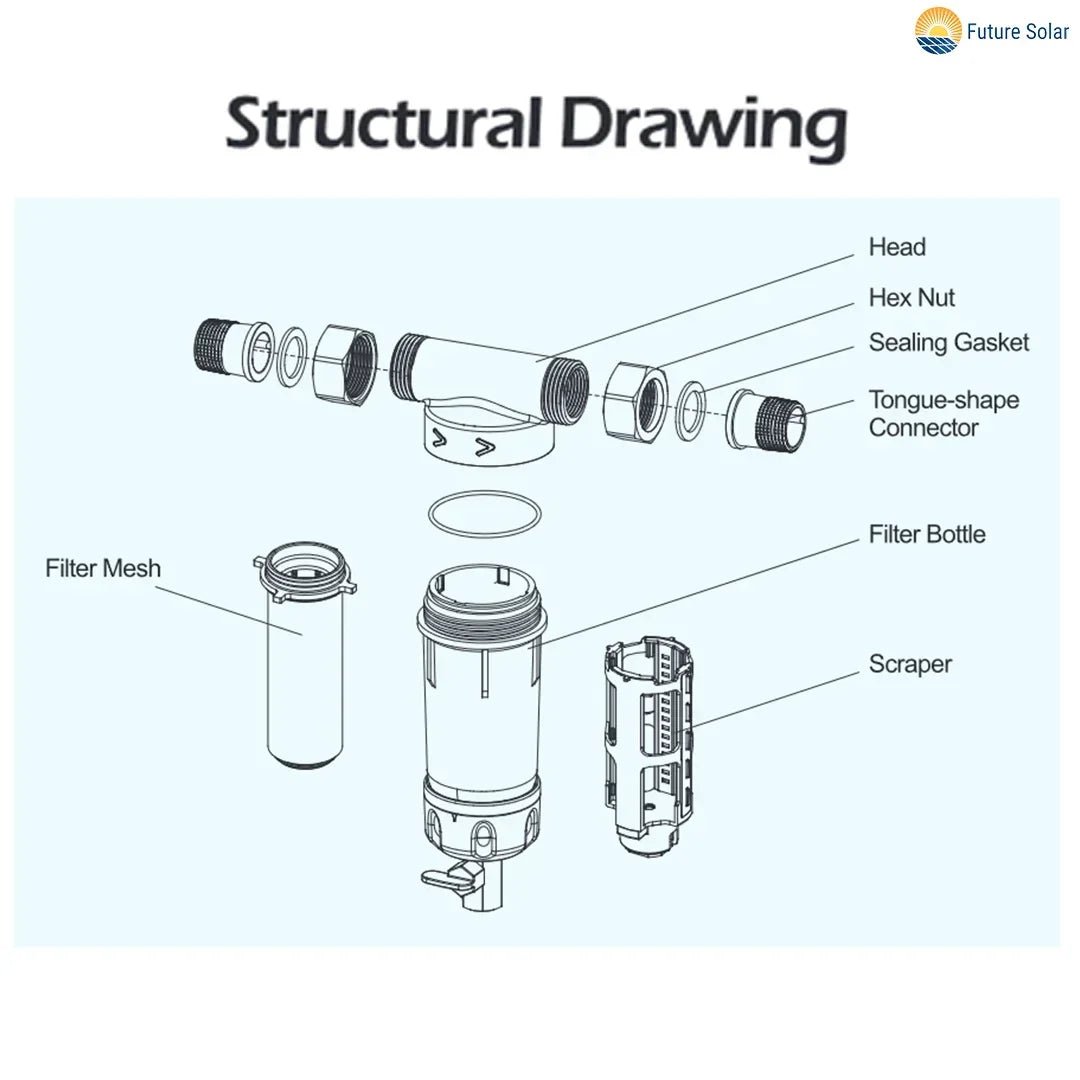 Future Solar

Structural Drawing

Head

Hex Nut

Sealing Gasket

Tongue-shape Connector

Filter Bottle

Filter Mesh

Scraper