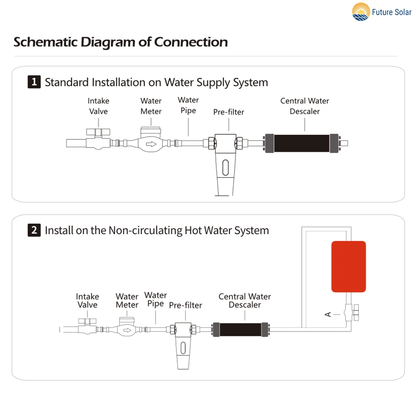 Future Solar

Schematic Diagram of Connection

1 Standard Installation on Water Supply System

Intake Valve

Water Meter

Water Pipe

Pre-filter

Central Water Descaler

2 Install on the Non-circulating Hot Water System

Intake Valve

Water Meter

Water Pipe

Pre-filter

Central Water Descaler

A