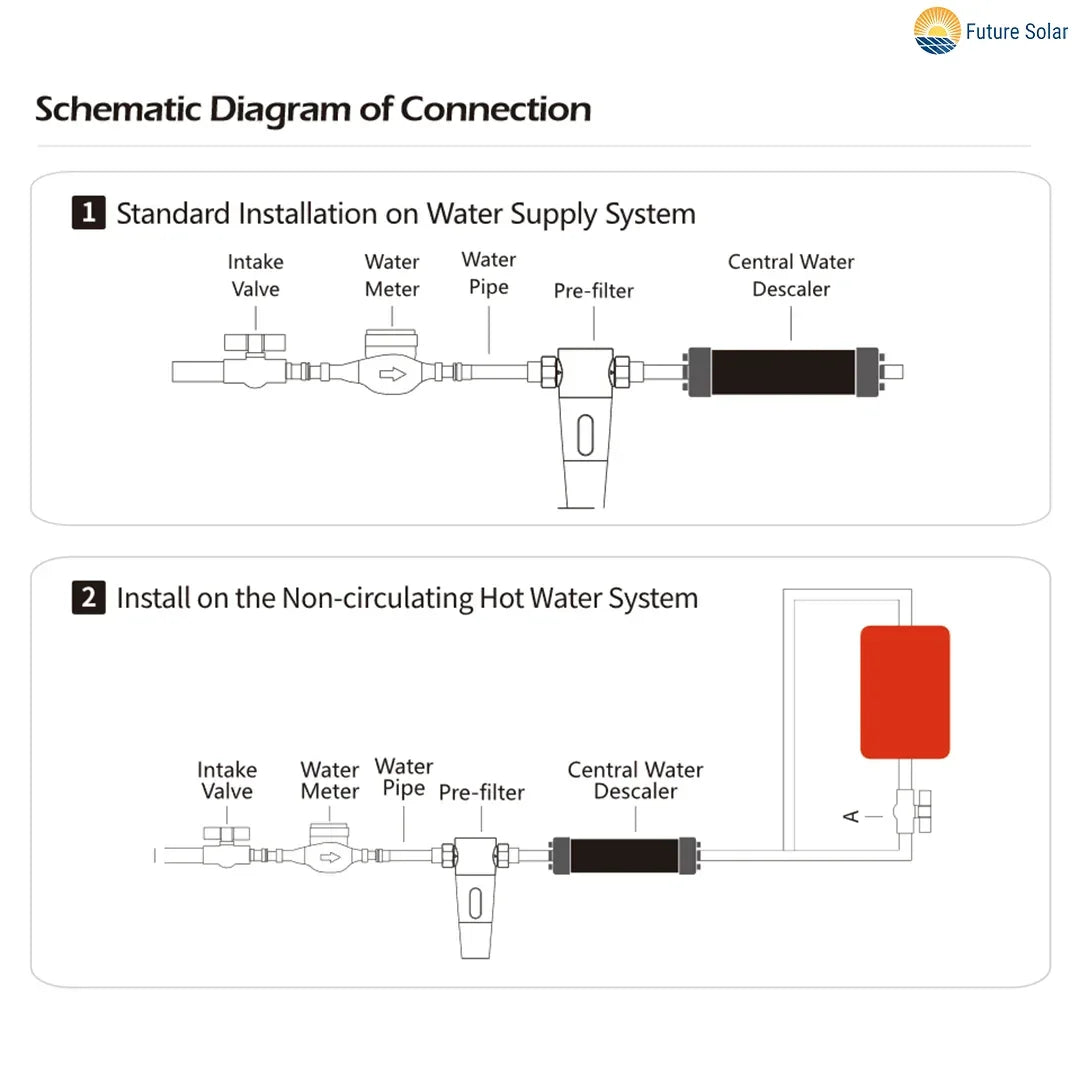 Future Solar

Schematic Diagram of Connection

1 Standard Installation on Water Supply System

Intake Valve

Water Meter

Water Pipe

Pre-filter

Central Water Descaler

2 Install on the Non-circulating Hot Water System

Intake Valve

Water Meter

Water Pipe

Pre-filter

Central Water Descaler

A