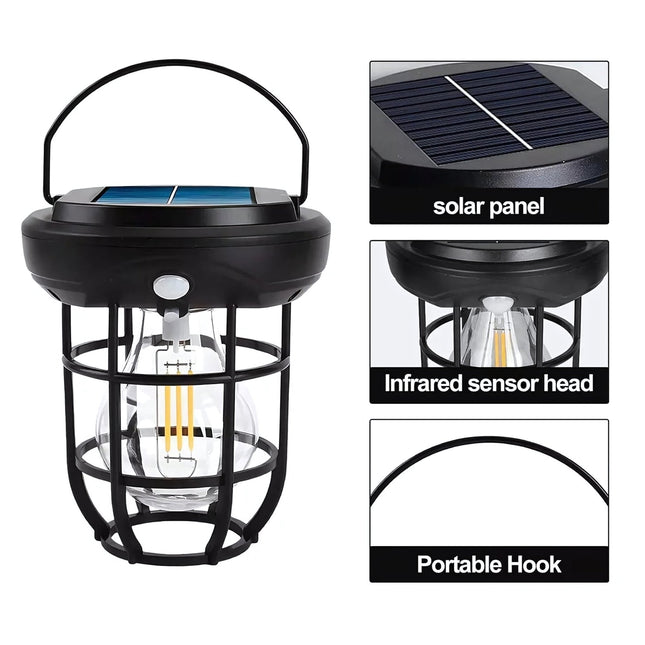 solar panel

Infrared sensor head

Portable Hook