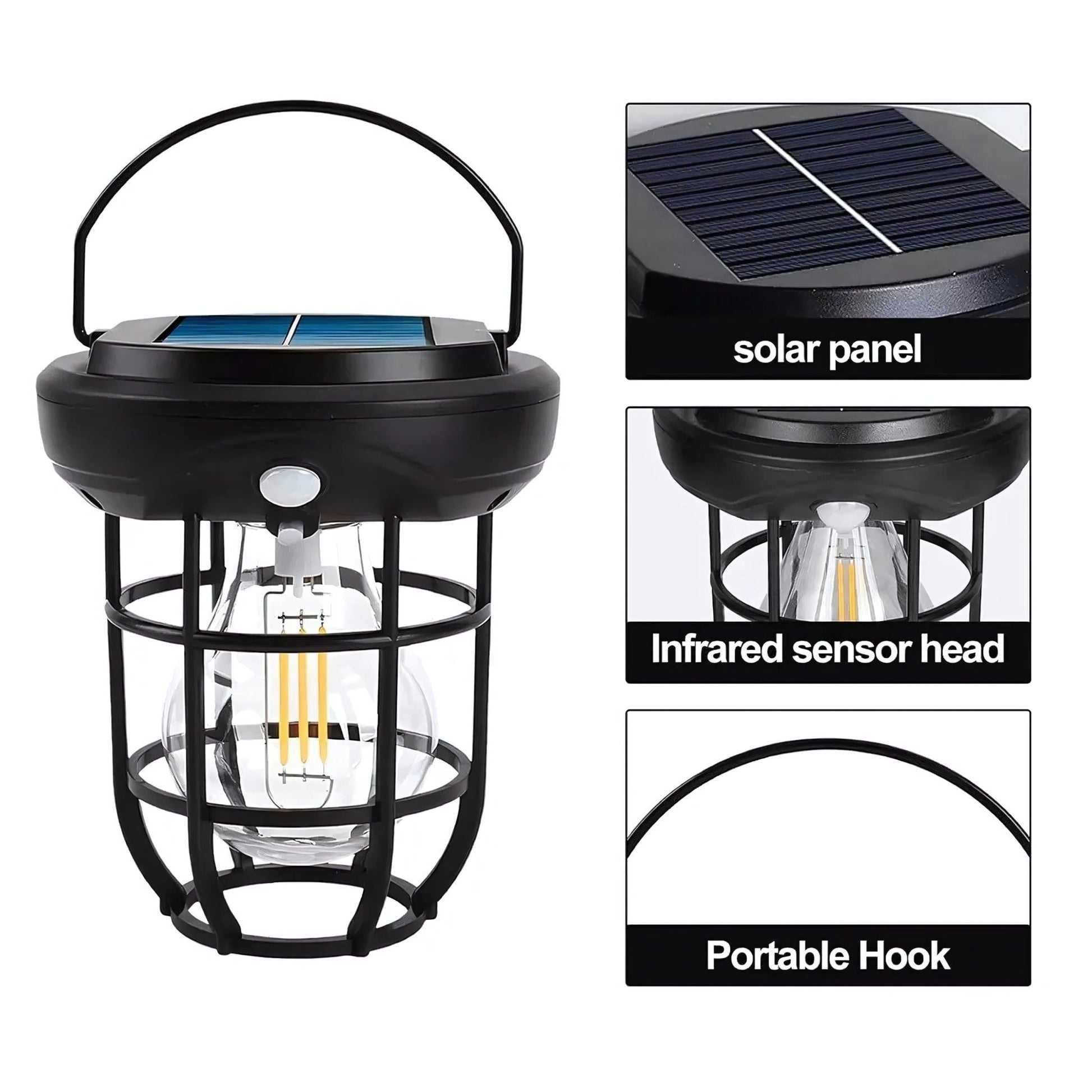 solar panel

Infrared sensor head

Portable Hook