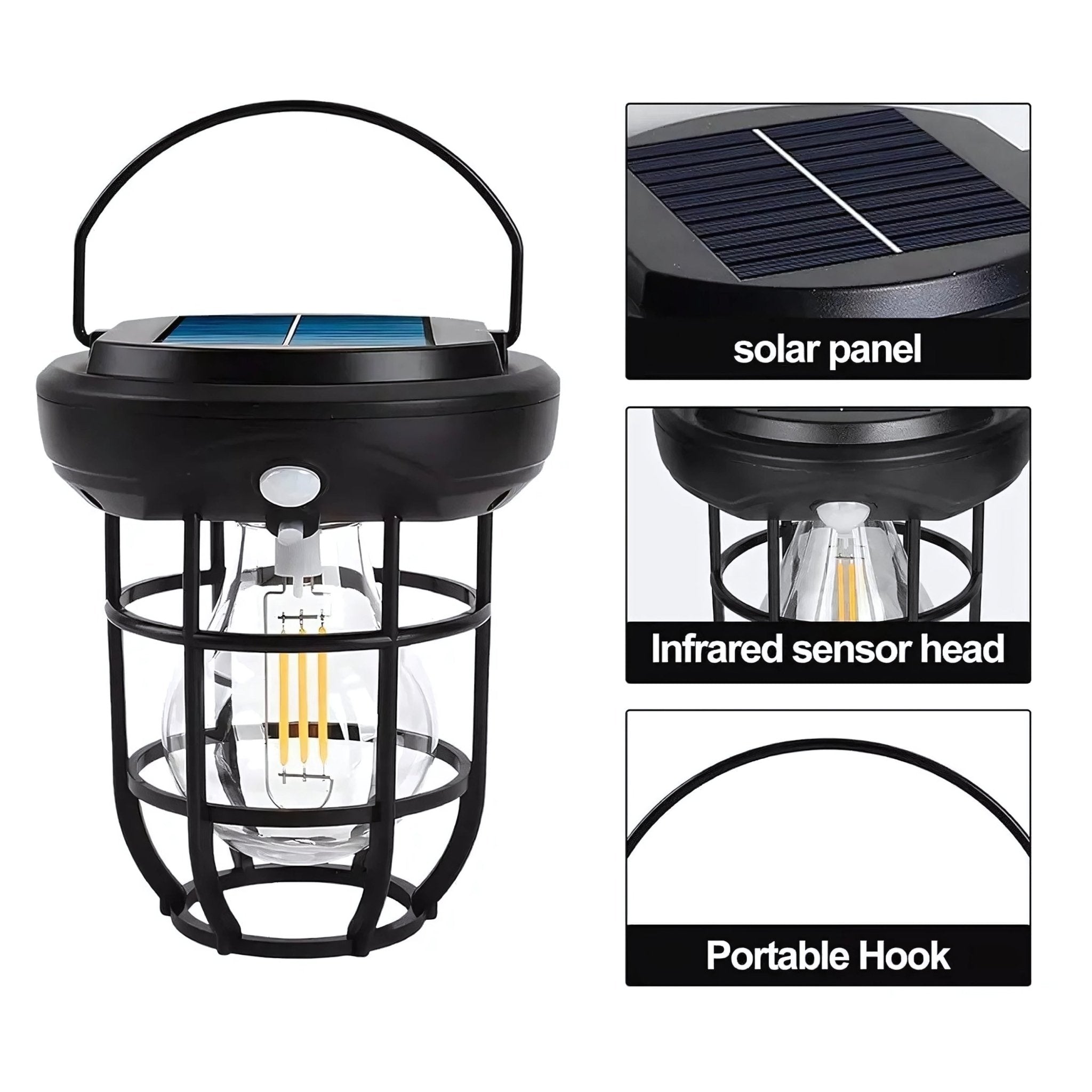 solar panel

Infrared sensor head

Portable Hook