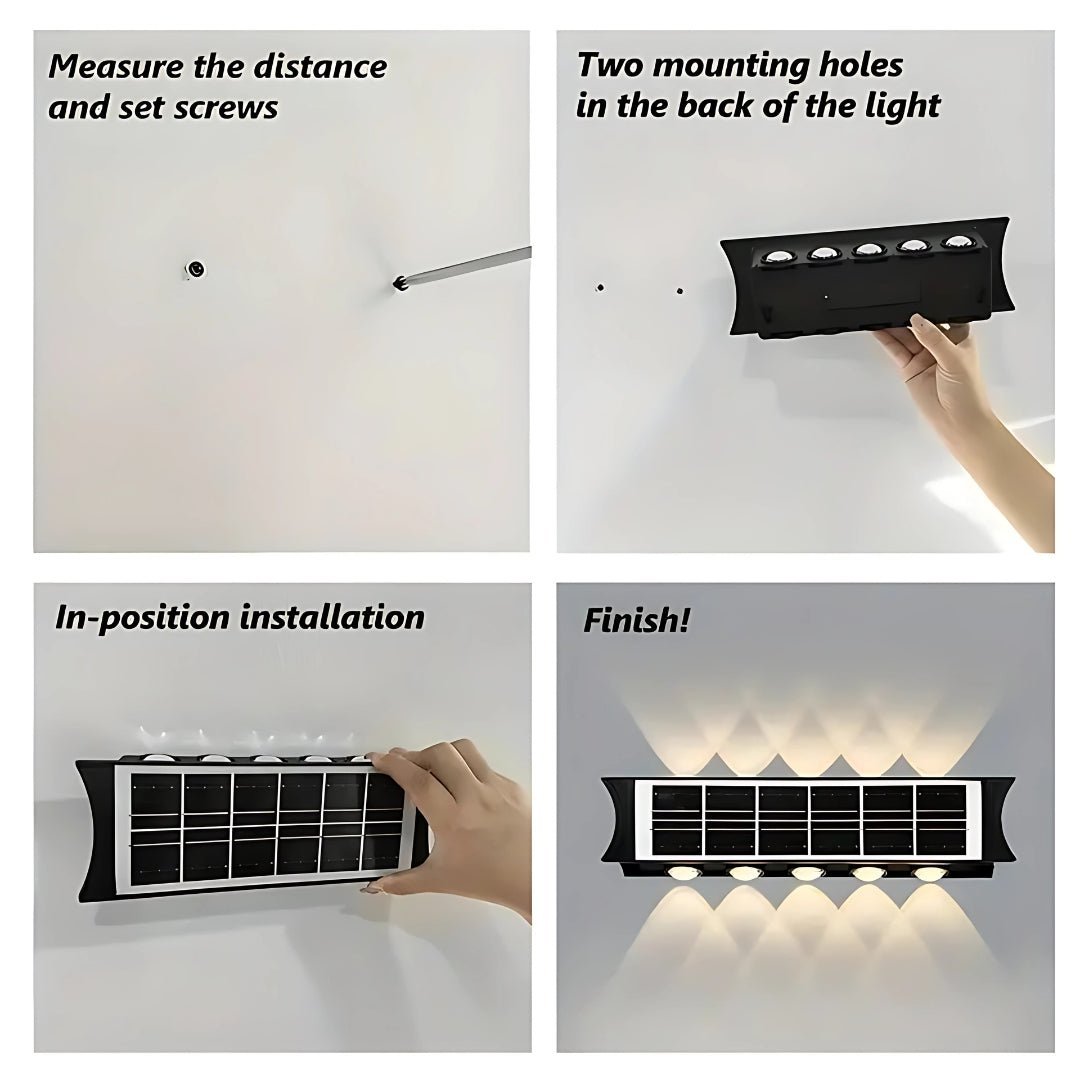 Measure the distance and set screws

Two mounting holes in the back of the light

In-position installation

Finish!