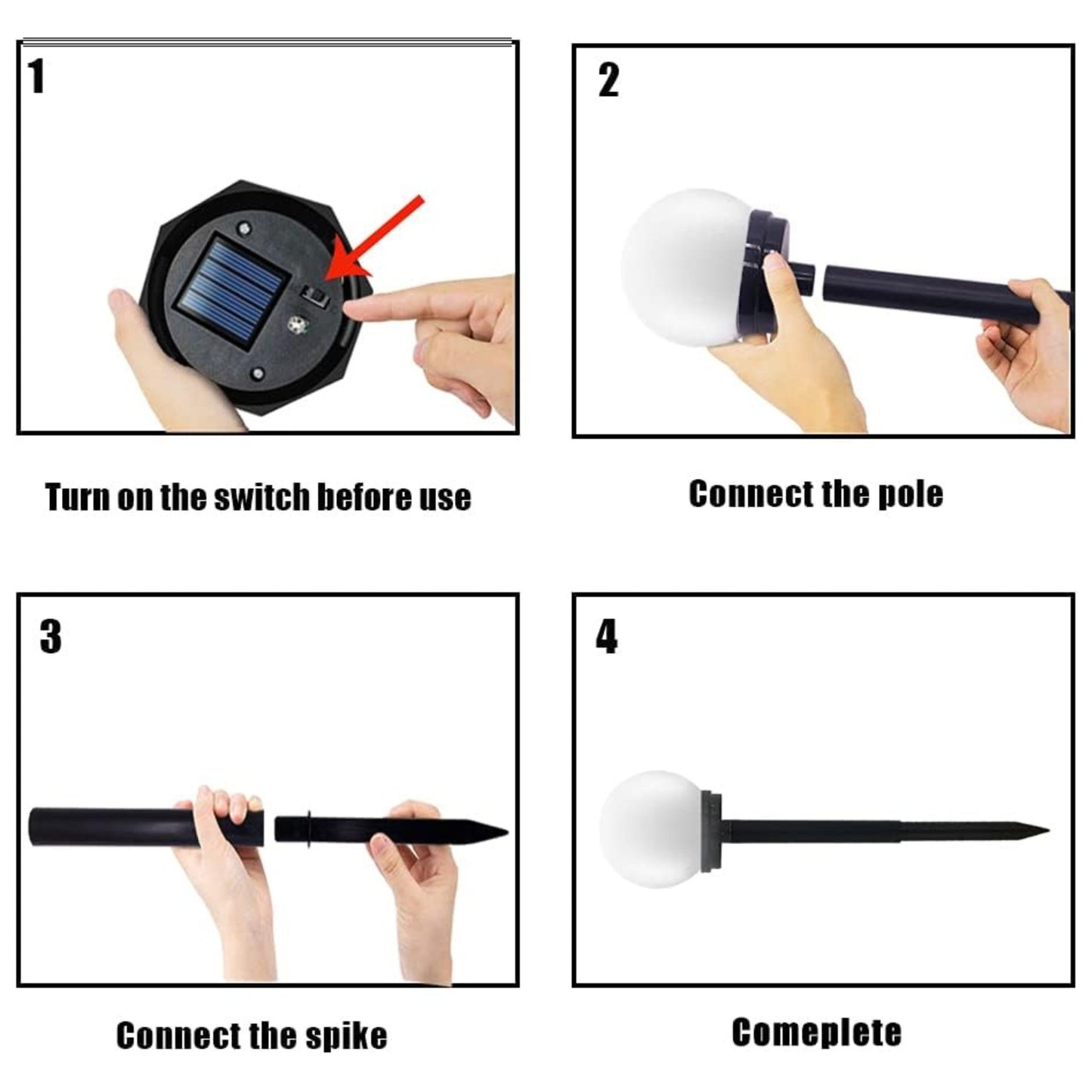 1

Turn on the switch before use

2

Connect the pole

3

Connect the spike

4

Comeplete