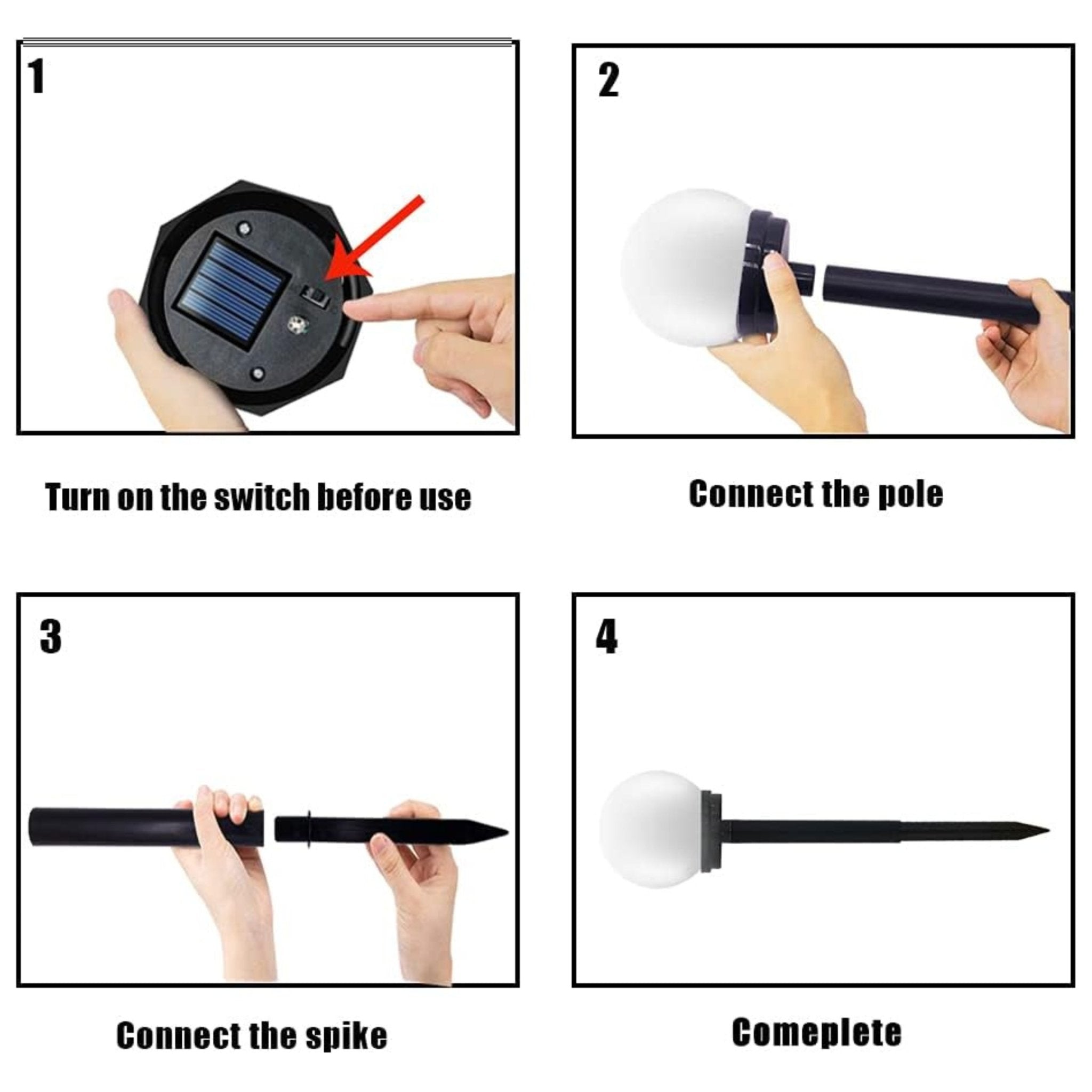 1

Turn on the switch before use

2

Connect the pole

3

Connect the spike

4

Comeplete