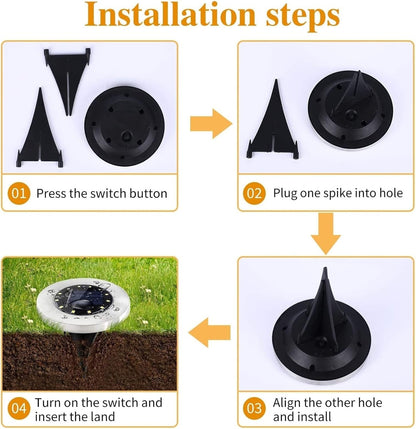 Installation steps

01 Press the switch button

02 Plug one spike into hole

03 Align the other hole and install

04 Turn on the switch and insert the land