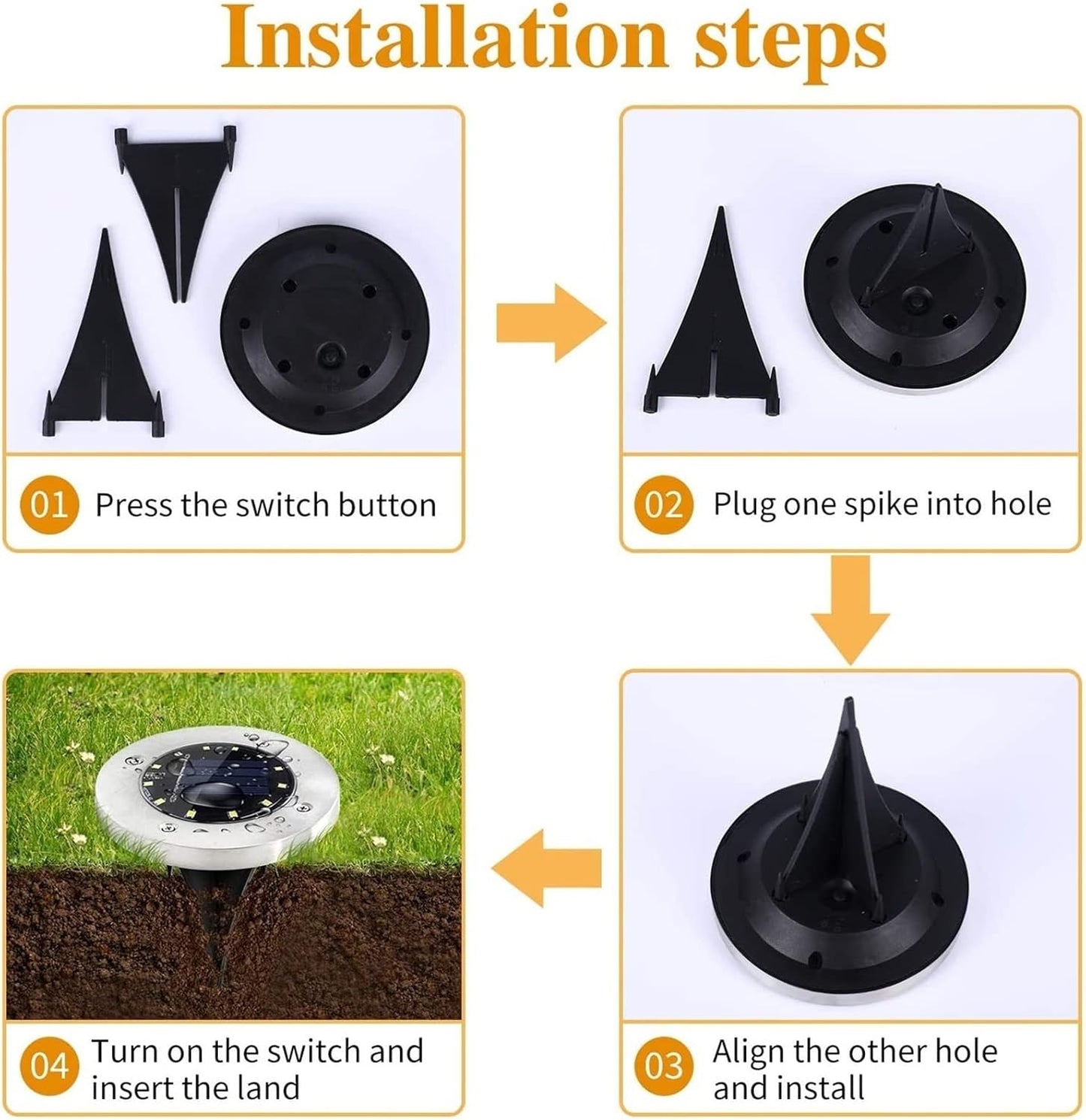 Installation steps

01 Press the switch button

02 Plug one spike into hole

03 Align the other hole and install

04 Turn on the switch and insert the land