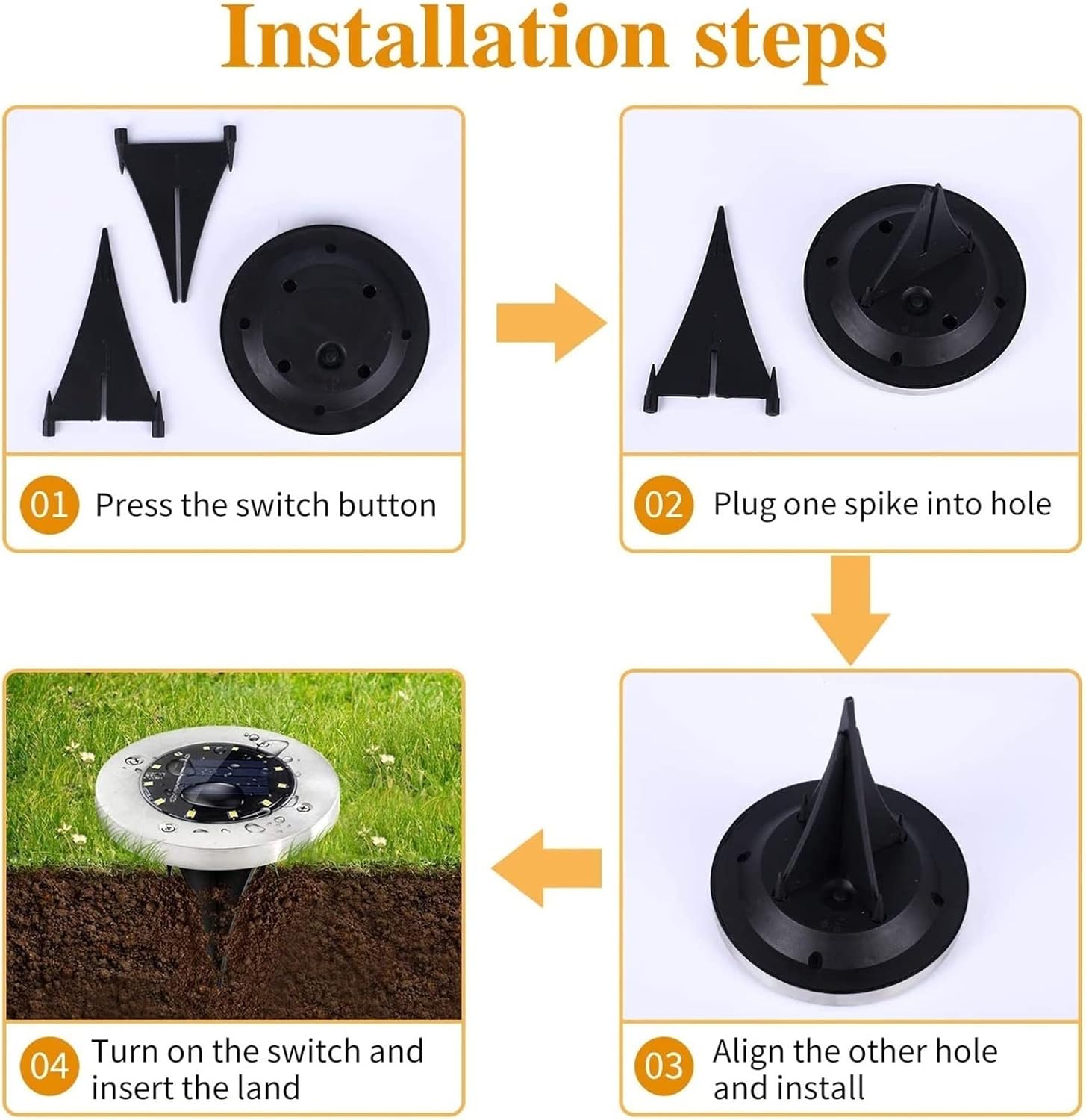 Installation steps

01 Press the switch button

02 Plug one spike into hole

03 Align the other hole and install

04 Turn on the switch and insert the land