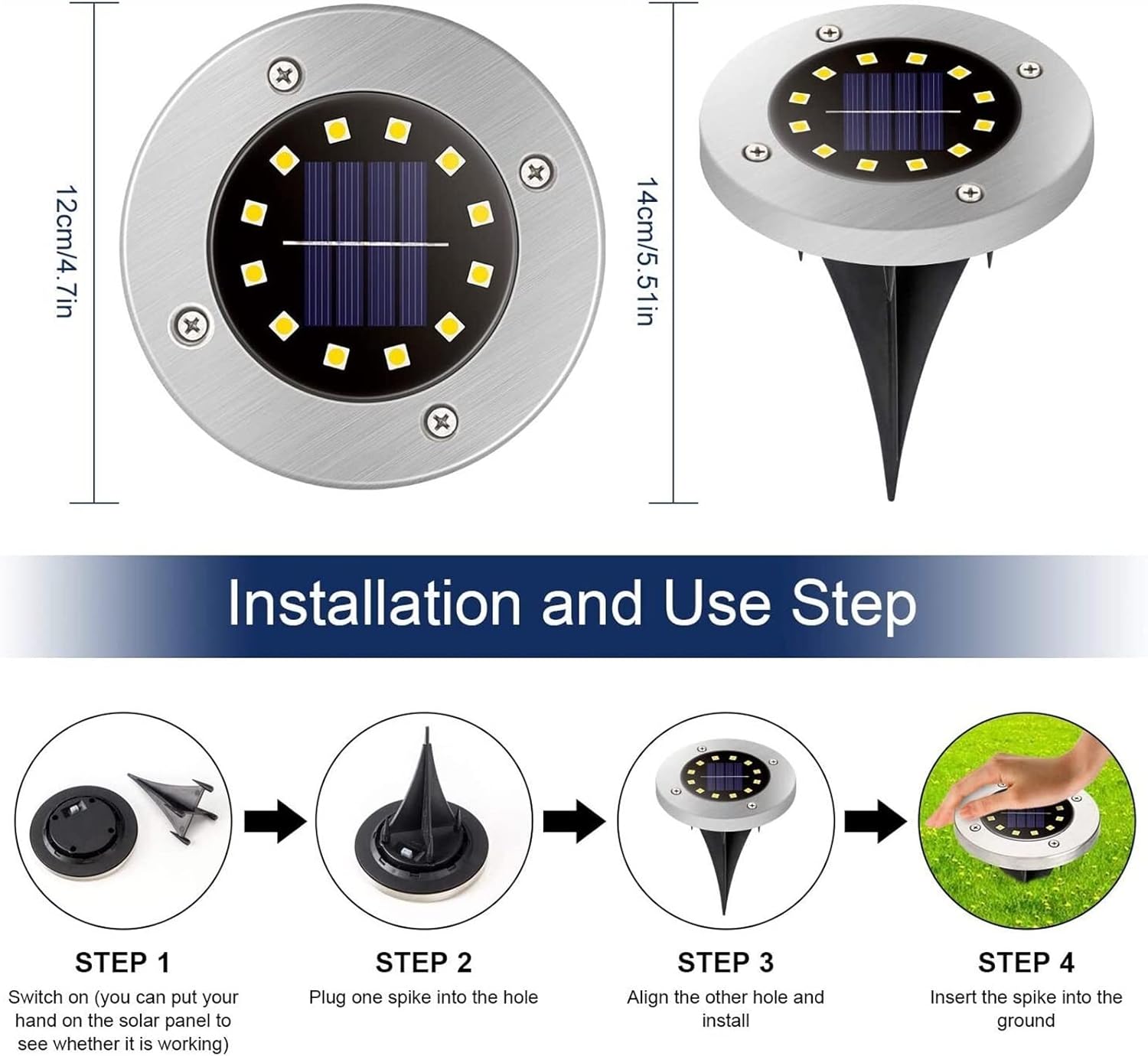 12cm/4.7in

14cm/5.51in

Installation and Use Step

STEP 1
Switch on (you can put your hand on the solar panel to see whether it is working)

STEP 2
Plug one spike into the hole

STEP 3
Align the other hole and install

STEP 4
Insert the spike into the ground