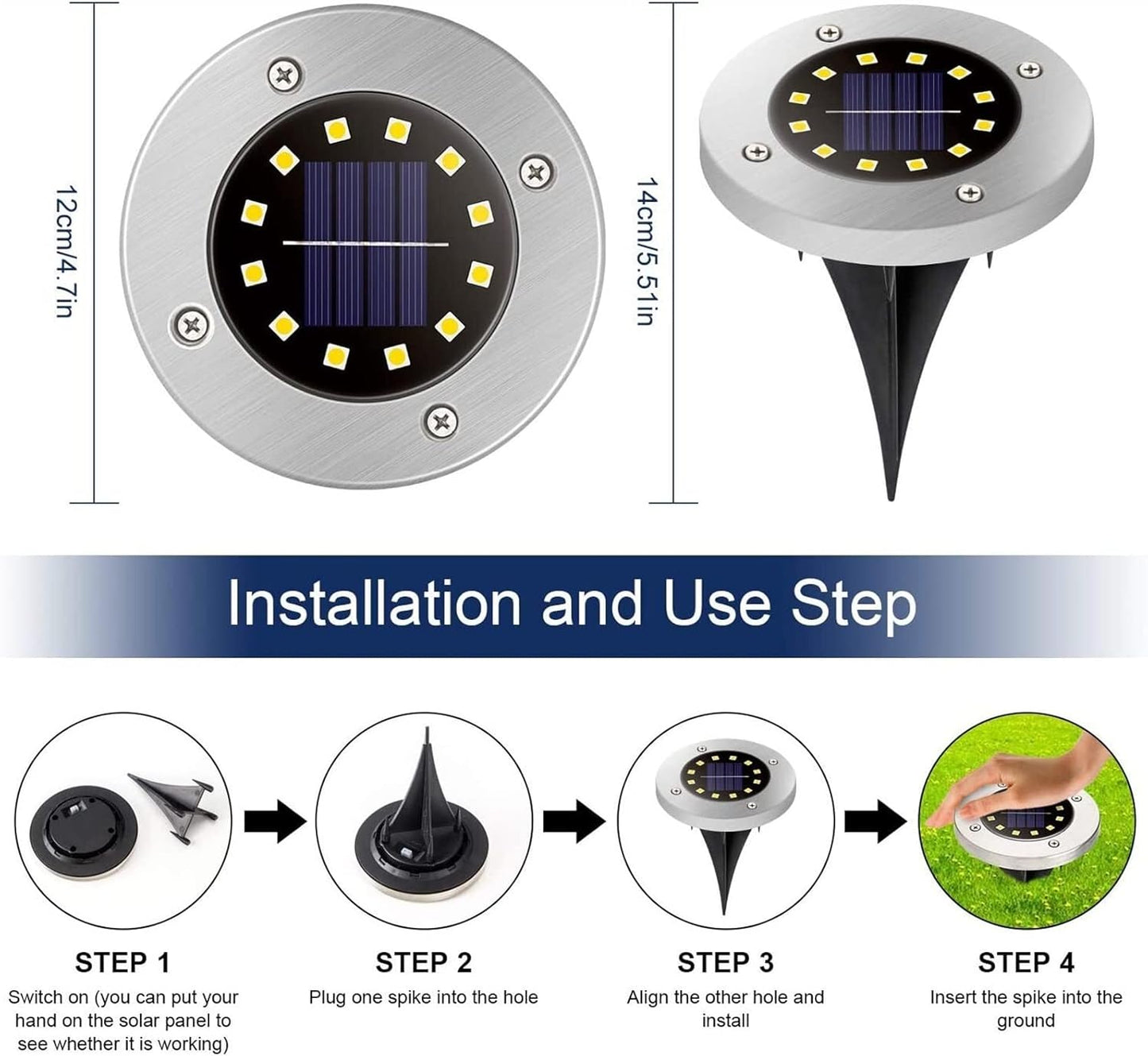 12cm/4.7in

14cm/5.51in

Installation and Use Step

STEP 1
Switch on (you can put your hand on the solar panel to see whether it is working)

STEP 2
Plug one spike into the hole

STEP 3
Align the other hole and install

STEP 4
Insert the spike into the ground