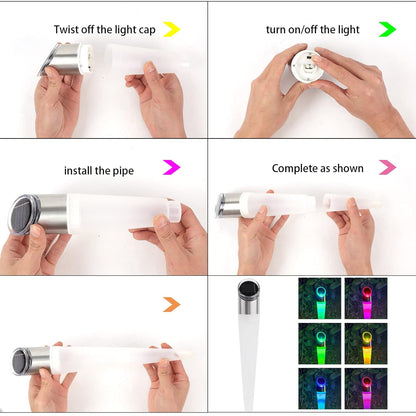 Twist off the light cap

turn on/off the light

install the pipe

Complete as shown