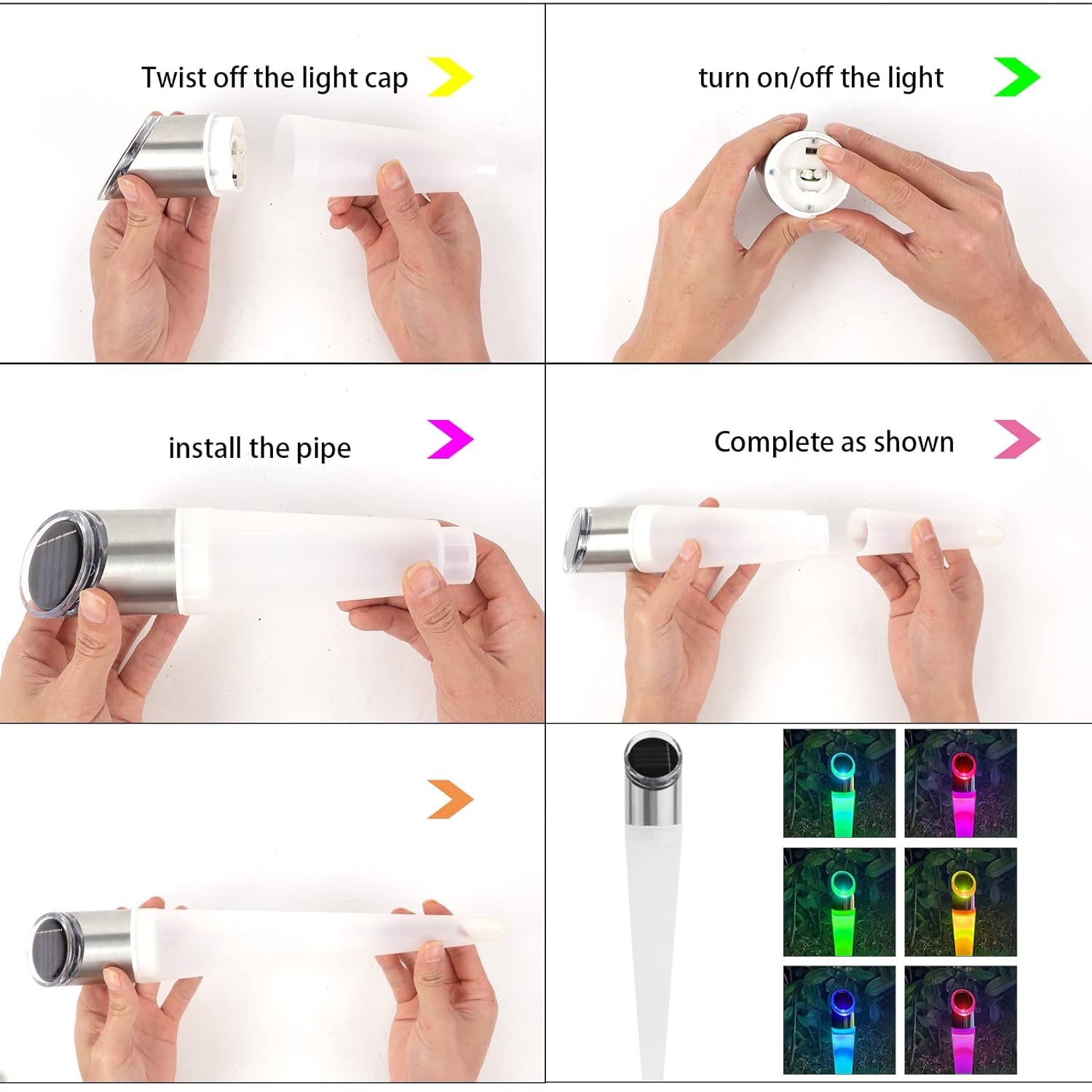 Twist off the light cap

turn on/off the light

install the pipe

Complete as shown