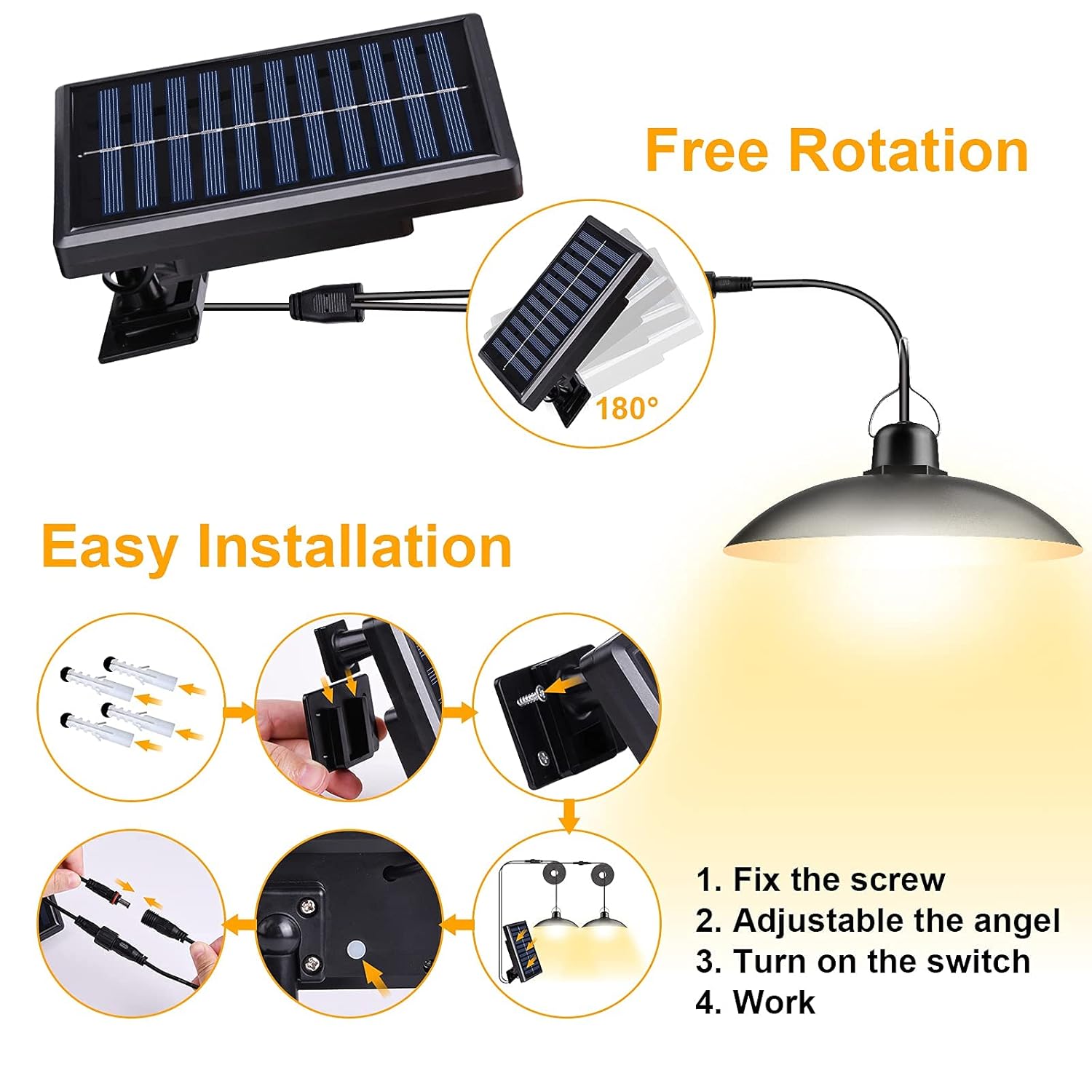 Free Rotation

180°

Easy Installation

1. Fix the screw
2. Adjustable the angel
3. Turn on the switch
4. Work