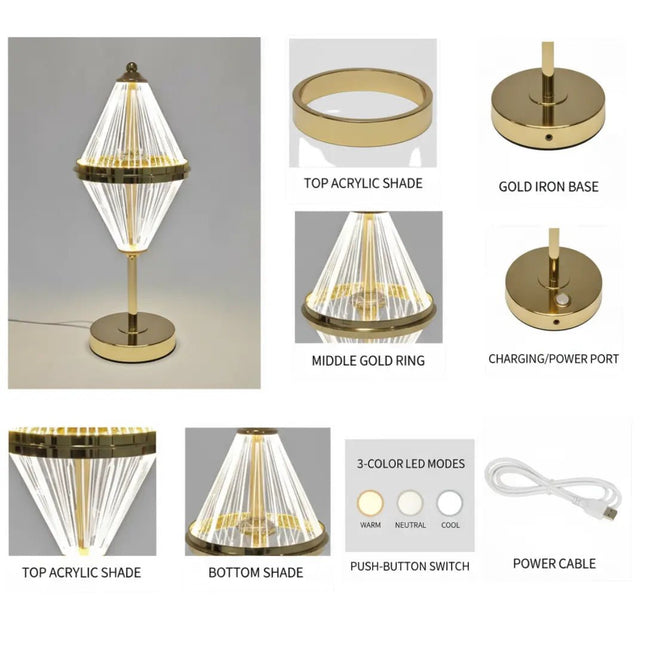 TOP ACRYLIC SHADE

GOLD IRON BASE

MIDDLE GOLD RING

CHARGING/POWER PORT

TOP ACRYLIC SHADE

BOTTOM SHADE

3-COLOR LED MODES

WARM NEUTRAL COOL

PUSH-BUTTON SWITCH

POWER CABLE