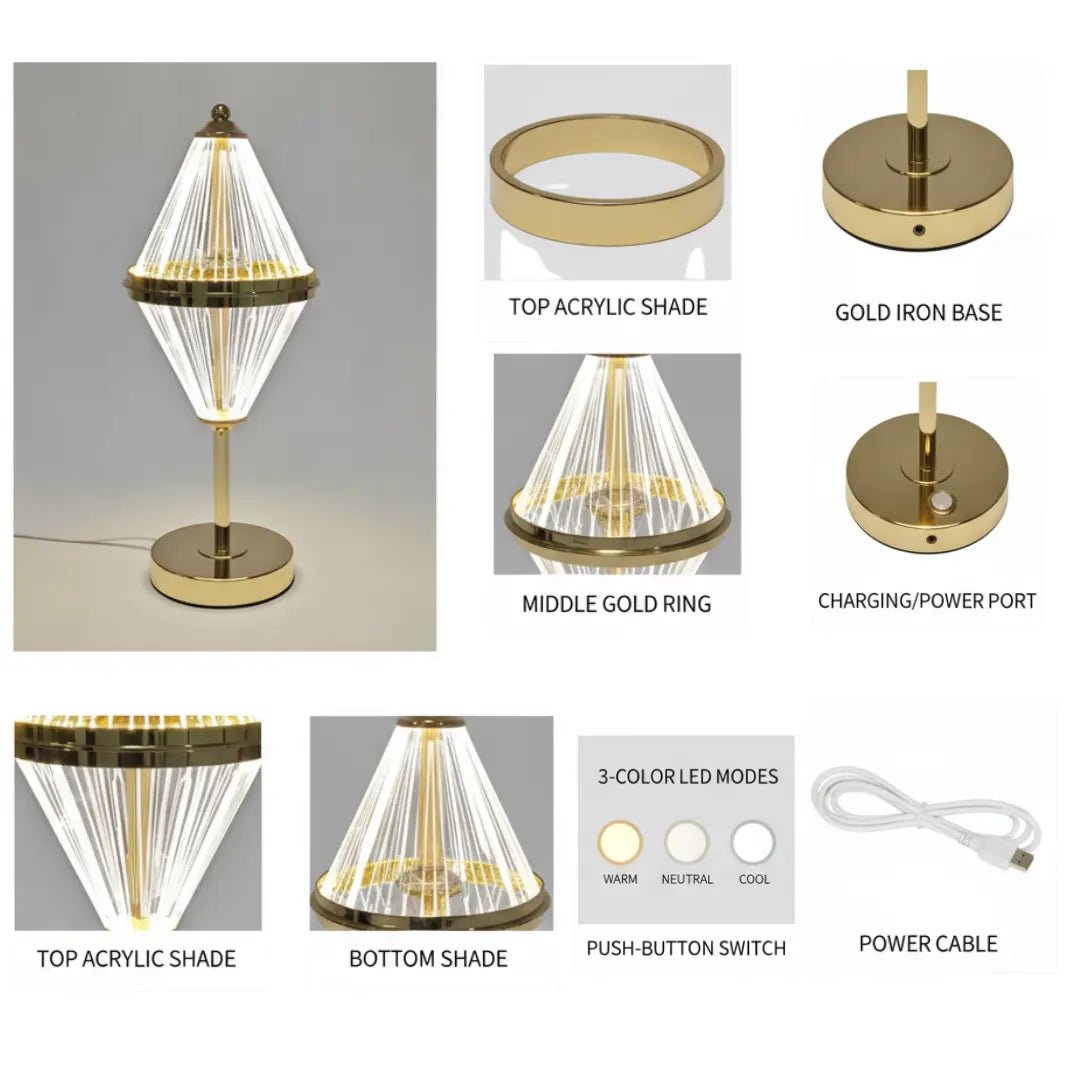 TOP ACRYLIC SHADE

GOLD IRON BASE

MIDDLE GOLD RING

CHARGING/POWER PORT

TOP ACRYLIC SHADE

BOTTOM SHADE

3-COLOR LED MODES

WARM NEUTRAL COOL

PUSH-BUTTON SWITCH

POWER CABLE