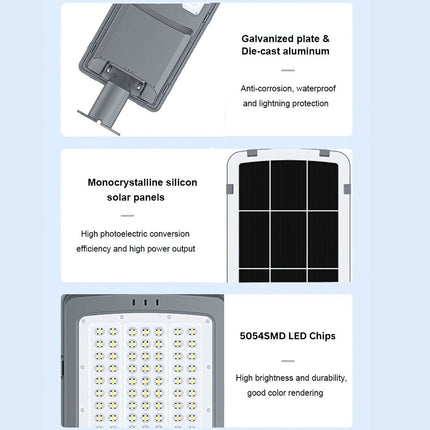 Galvanized plate &
Die-cast aluminum

Anti-corrosion, waterproof and lightning protection

Monocrystalline silicon solar panels

High photoelectric conversion efficiency and high power output

5054SMD LED Chips

High brightness and durability, good color rendering