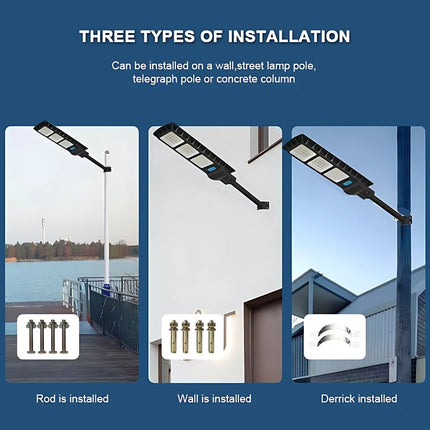 THREE TYPES OF INSTALLATION

Can be installed on a wall,street lamp pole, telegraph pole or concrete column

Rod is installed

Wall is installed

Derrick installed