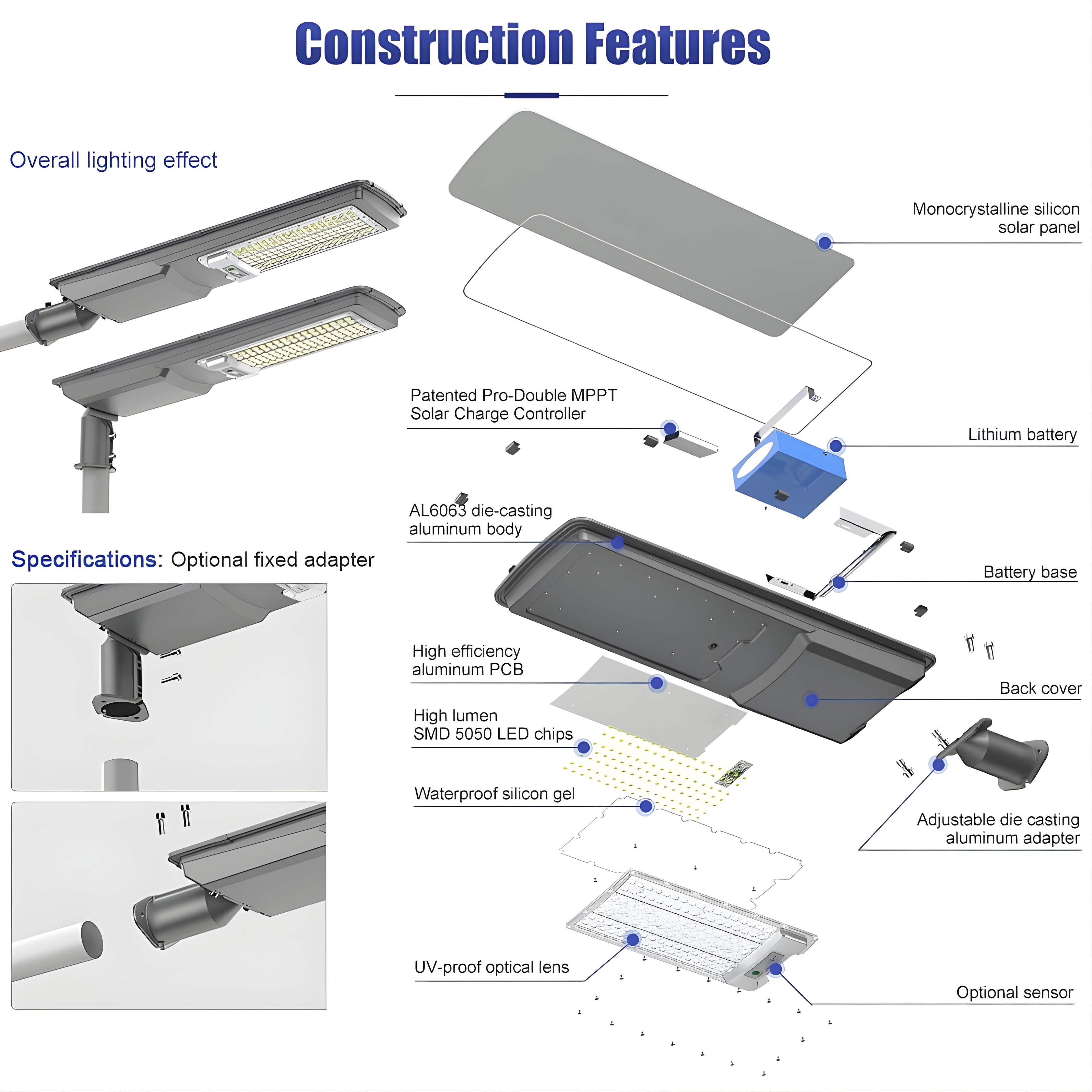 Construction Features

Overall lighting effect

Specifications: Optional fixed adapter

Monocrystalline silicon solar panel

Patented Pro-Double MPPT Solar Charge Controller

Lithium battery

AL6063 die-casting aluminum body

Battery base

High efficiency aluminum PCB

Back cover

High lumen SMD 5050 LED chips

Waterproof silicon gel

Adjustable die casting aluminum adapter

UV-proof optical lens

Optional sensor