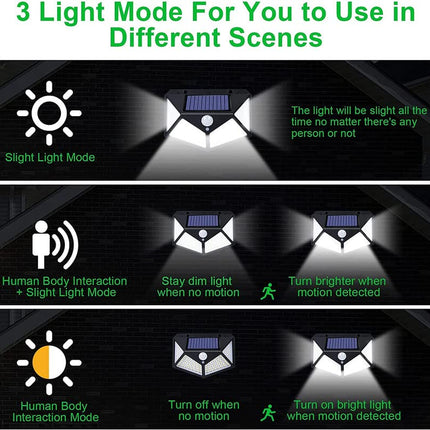 3 Light Mode For You to Use in Different Scenes

Slight Light Mode

The light will be slight all the time no matter there's any person or not

Human Body Interaction + Slight Light Mode

Stay dim light when no motion

Turn brighter when motion detected

Human Body Interaction Mode

Turn off when no motion

Turn on bright light when motion detected